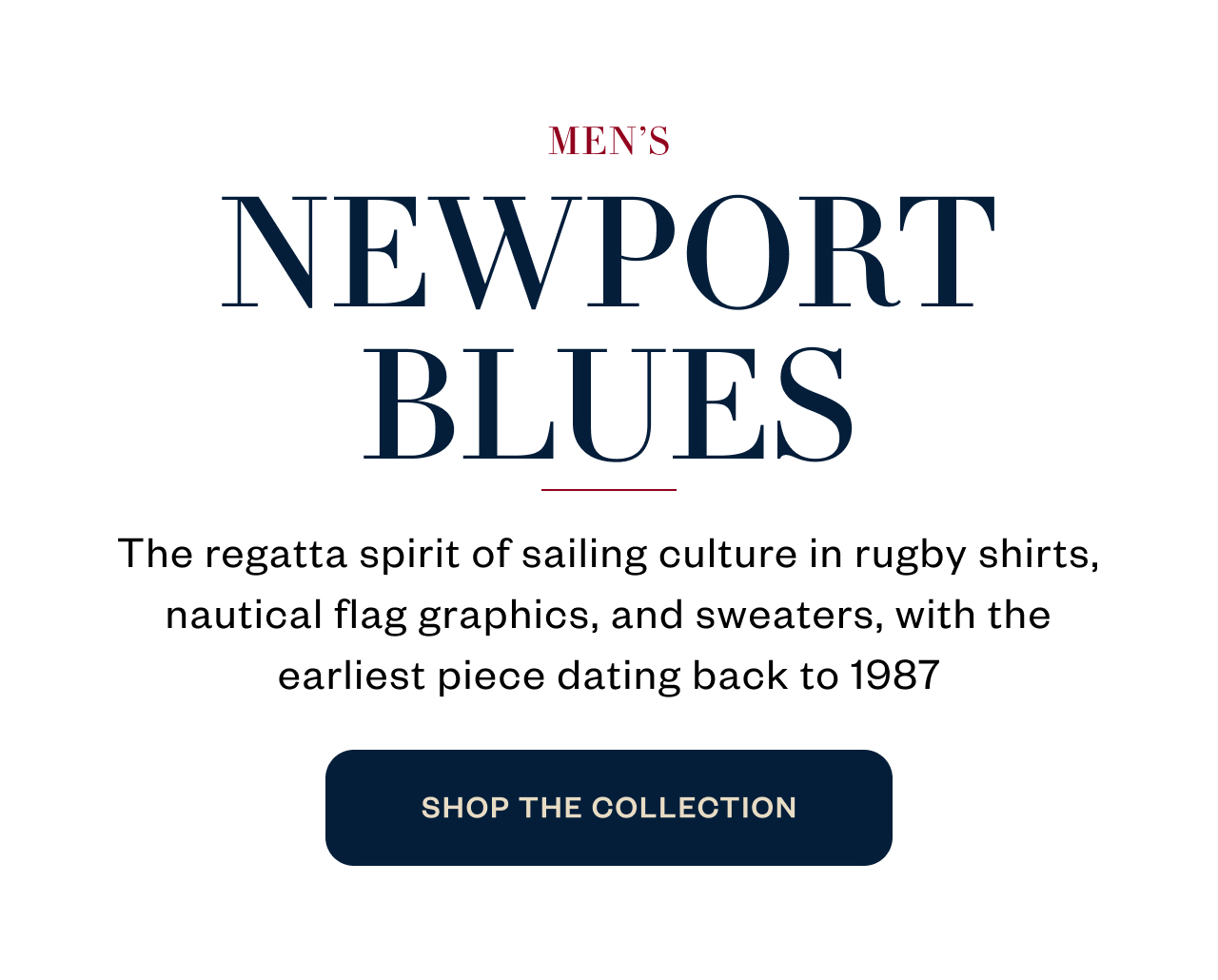 MEN'S

NEWPORT BLUES

The regatta spirit of sailing culture in rugby shirts, nautical flag graphics, and sweaters, with the earliest piece dating back to 1987

SHOP THE COLLECTION